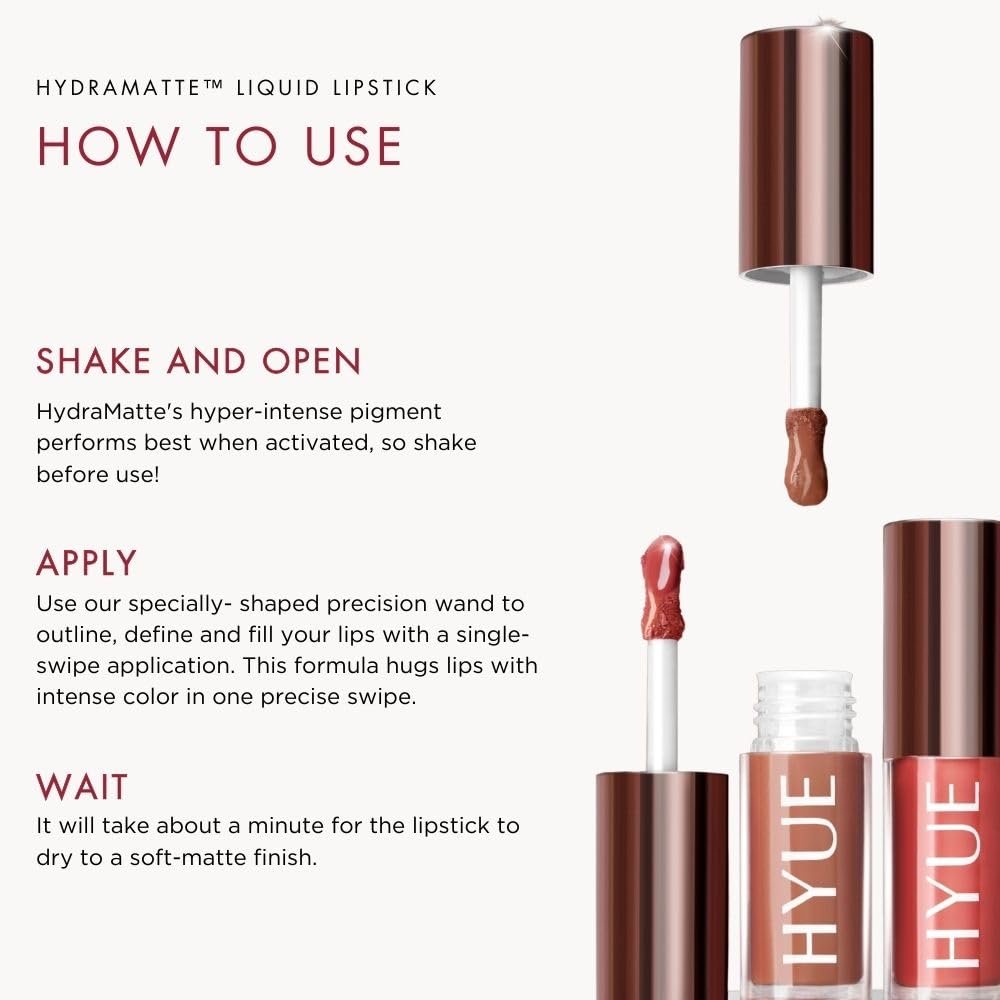 HYDRAMATTE™ LIQUID LIPSTICK

HOW TO USE

SHAKE AND OPEN

HydraMatte's hyper-intense pigment performs best when activated, so shake before use!

APPLY

Use our specially- shaped precision wand to outline, define and fill your lips with a single-swipe application. This formula hugs lips with intense color in one precise swipe.

WAIT

It will take about a minute for the lipstick to dry to a soft-matte finish.

HYUE

HYUE